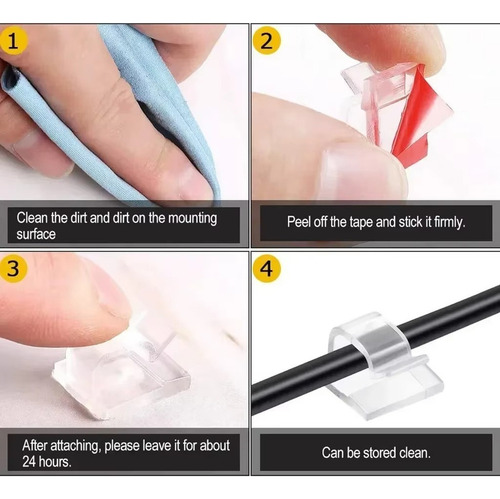 1

Clean the dirt and dirt on the mounting surface

2

Peel off the tape and stick it firmly.

3

After attaching, please leave it for about 24 hours.

4

Can be stored clean.