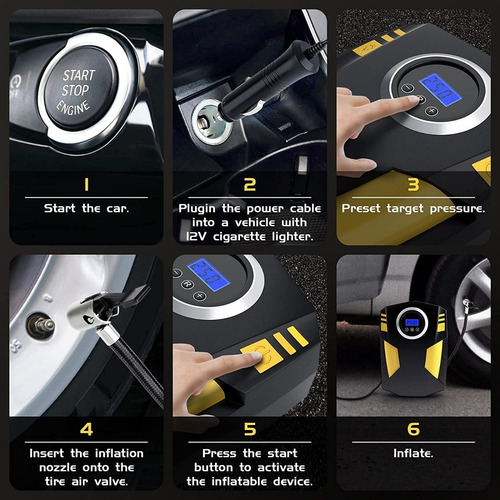 START
STOP
ENGINE

1
Start the car.

2
Plugin the power cable into a vehicle with 12V cigarette lighter.

25.0

3
Preset target pressure.

4
Insert the inflation nozzle onto the tire air valve.

25.0

5
Press the start button to activate the inflatable device.

6
Inflate.