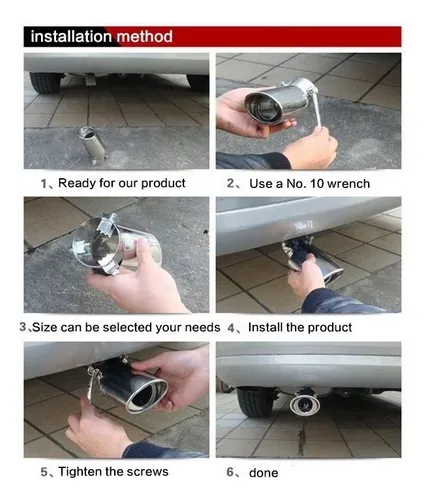 installation method

1、Ready for our product

2、 Use a No. 10 wrench

3、Size can be selected your needs

4、 Install the product

5、Tighten the screws

6、 done