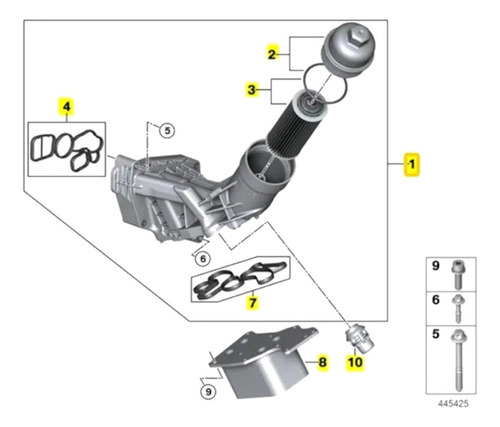 2
3
4
5
1
6
7
8
10
9
9
6
5
445425