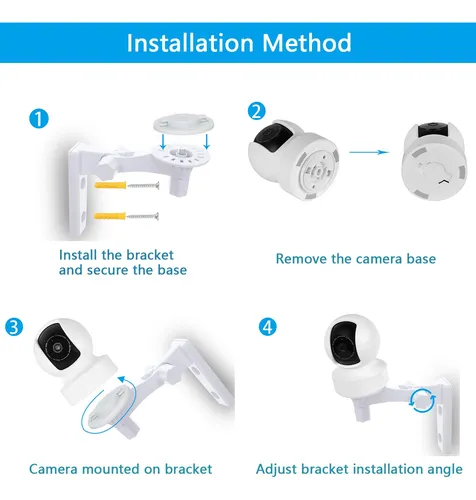 Installation Method

1

Install the bracket and secure the base

2

Remove the camera base

3

Camera mounted on bracket

4

Adjust bracket installation angle