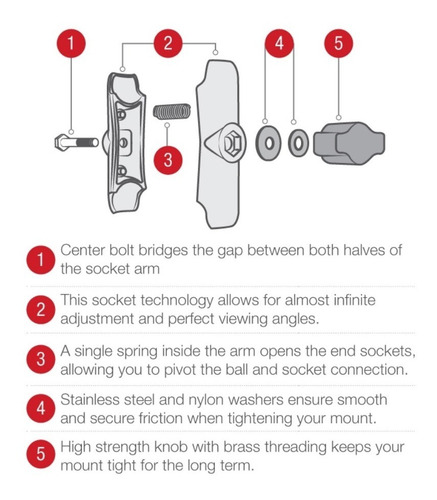 1

2

4

5

3

1 Center bolt bridges the gap between both halves of the socket arm

2 This socket technology allows for almost infinite adjustment and perfect viewing angles.

3 A single spring inside the arm opens the end sockets, allowing you to pivot the ball and socket connection.

4 Stainless steel and nylon washers ensure smooth and secure friction when tightening your mount.

5 High strength knob with brass threading keeps your mount tight for the long term.