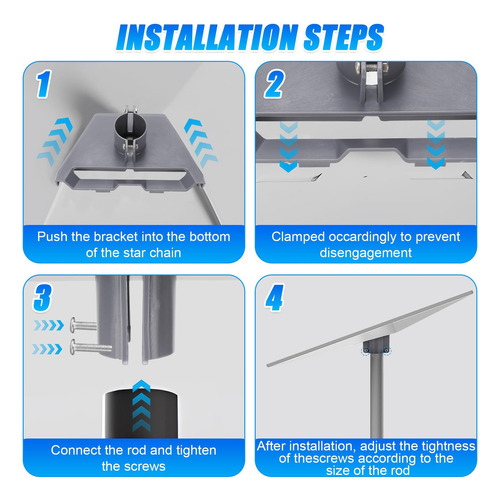 INSTALLATION STEPS

1

Push the bracket into the bottom of the star chain

2

Clamped occardingly to prevent disengagement

3

Connect the rod and tighten the screws

4

After installation, adjust the tightness of thescrews according to the size of the rod