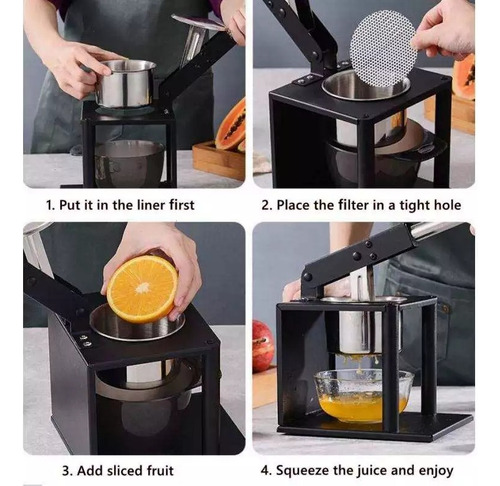 1. Put it in the liner first

2. Place the filter in a tight hole

3. Add sliced fruit

4. Squeeze the juice and enjoy