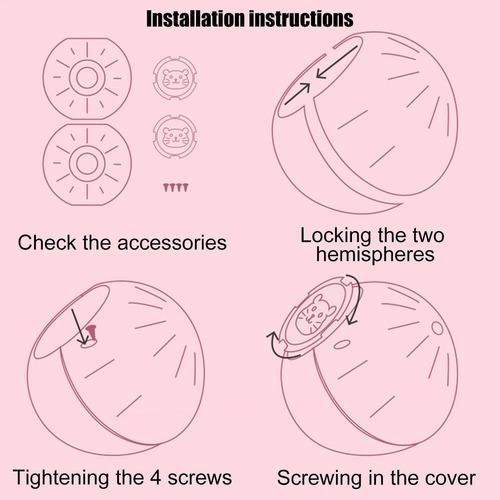 Installation instructions

Check the accessories

Locking the two hemispheres

Tightening the 4 screws

Screwing in the cover