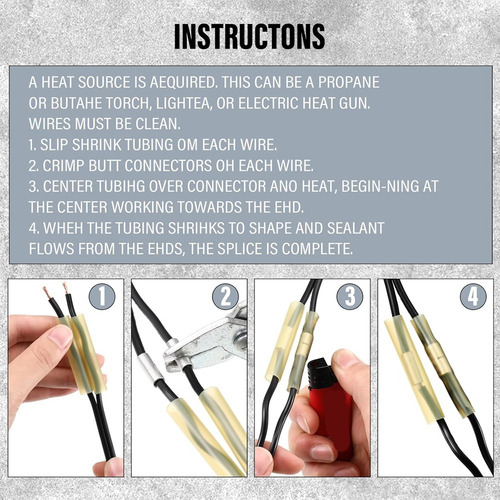 INSTRUCTONS

A HEAT SOURCE IS AEQUIRED. THIS CAN BE A PROPANE OR BUTAHE TORCH, LIGHTEA, OR ELECTRIC HEAT GUN. WIRES MUST BE CLEAN.
1. SLIP SHRINK TUBING OM EACH WIRE.
2. CRIMP BUTT CONNECTORS OH EACH WIRE.
3. CENTER TUBIHG OVER CONNECTOR ANO HEAT, BEGIN-NING AT THE CENTER WORKING TOWARDS THE EHD.
4. WHEH THE TUBING SHRIHKS TO SHAPE AND SEALANT FLOWS FROM THE EHDS, THE SPLICE IS COMPLETE.

1

2

3

4