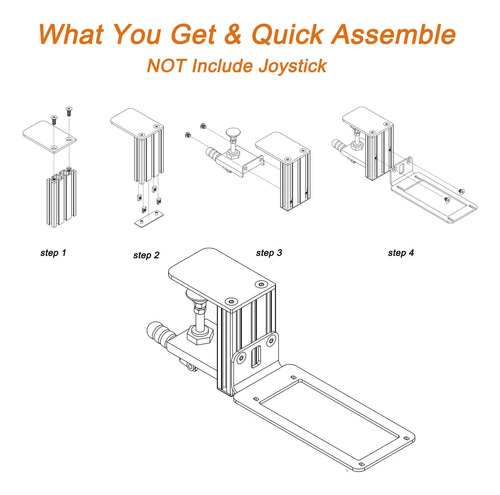 What You Get & Quick Assemble

NOT Include Joystick

step 1

step 2

step 3

step 4