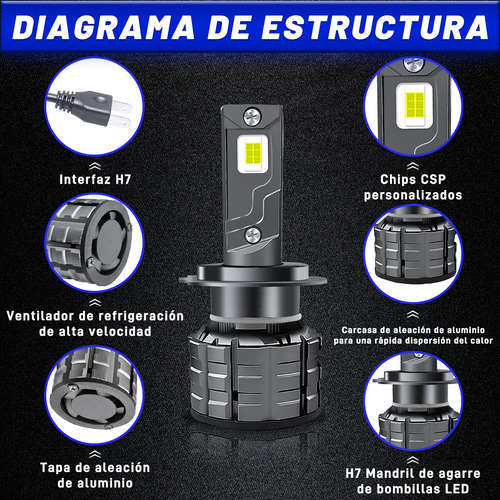 DIAGRAMA DE ESTRUCTURA

Interfaz H7

Ventilador de refrigeración de alta velocidad

Tapa de aleación de aluminio

Chips CSP personalizados

Carcasa de aleación de aluminio para una rápida dispersión del calor

H7 Mandril de agarre de bombillas LED