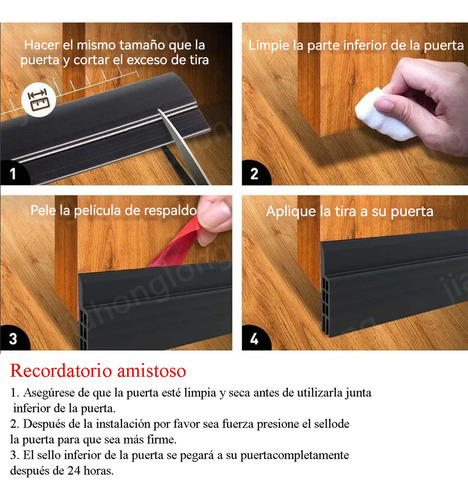 Hacer el mismo tamaño que la puerta y cortar el exceso de tira

1

Limpie la parte inferior de la puerta

2

Pele la película de respaldo

3

Aplique la tira a su puerta

4

Recordatorio amistoso

1. Asegúrese de que la puerta esté limpia y seca antes de utilizarla junta inferior de la puerta.
2. Después de la instalación por favor sea fuerza presione el sellode la puerta para que sea más firme.
3. El sello inferior de la puerta se pegará a su puertacompletamente después de 24 horas.