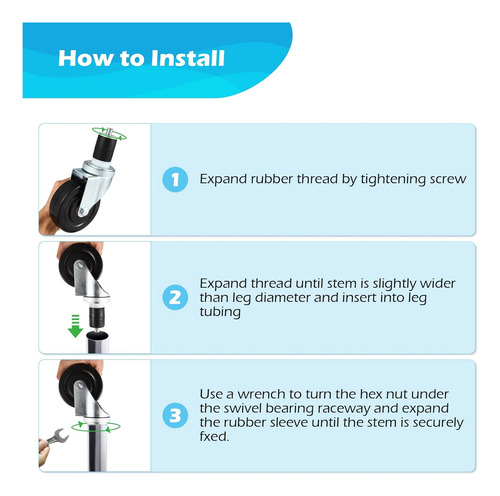 How to Install

1 Expand rubber thread by tightening screw

2 Expand thread until stem is slightly wider than leg diameter and insert into leg tubing

3 Use a wrench to turn the hex nut under the swivel bearing raceway and expand the rubber sleeve until the stem is securely fxed.