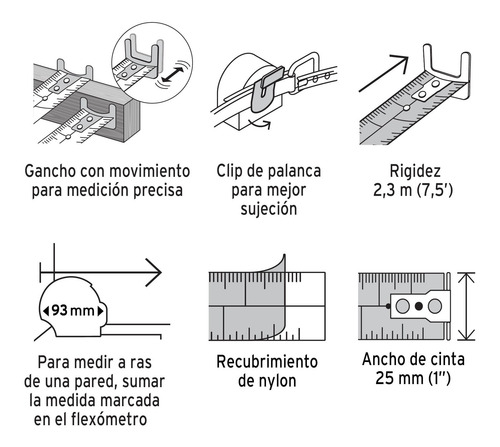 Gancho con movimiento para medición precisa

Clip de palanca para mejor sujeción

Rigidez 2,3 m (7,5')

93 mm

Para medir a ras de una pared, sumar la medida marcada en el flexómetro

Recubrimiento de nylon

Ancho de cinta 25 mm (1")