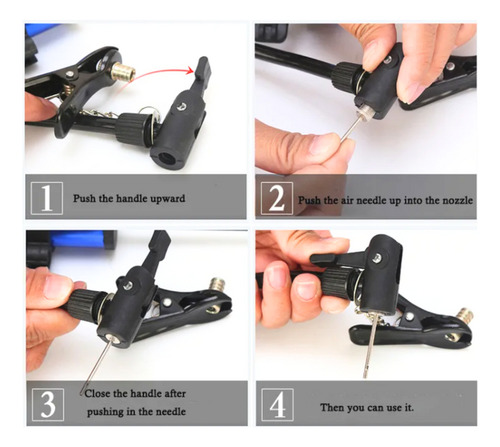 1 Push the handle upward

2 Push the air needle up into the nozzle

3 Close the handle after pushing in the needle

4 Then you can use it.