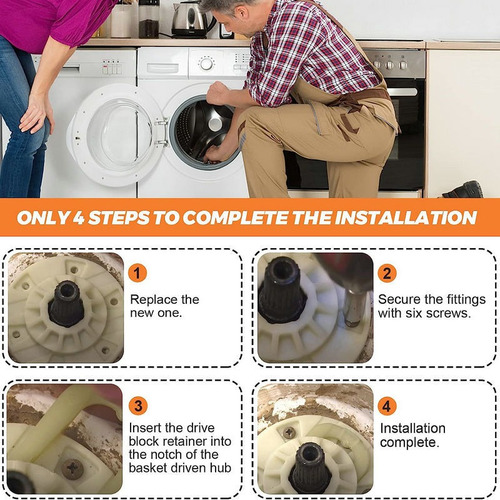 ONLY 4 STEPS TO COMPLETE THE INSTALLATION

1
Replace the new one.

2
Secure the fittings with six screws.

3
Insert the drive block retainer into the notch of the basket driven hub

4
Installation complete.