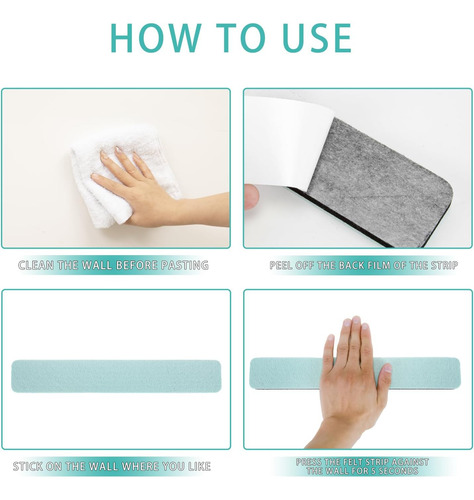 HOW TO USE

CLEAN THE WALL BEFORE PASTING

PEEL OFF THE BACK FILM OF THE STRIP

STICK ON THE WALL WHERE YOU LIKE

PRESS THE FELT STRIP AGAINST THE WALL FOR 5 SECONDS