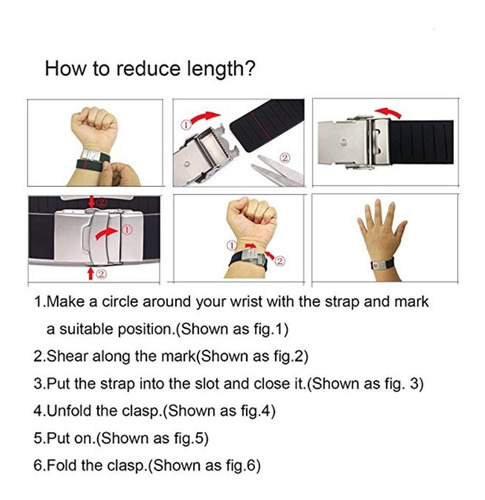 How to reduce length?

①

②

②

①

②

①

②

1.Make a circle around your wrist with the strap and mark a suitable position.(Shown as fig.1)

2.Shear along the mark(Shown as fig.2)

3.Put the strap into the slot and close it.(Shown as fig. 3)

4.Unfold the clasp.(Shown as fig.4)

5.Put on.(Shown as fig.5)

6.Fold the clasp.(Shown as fig.6)