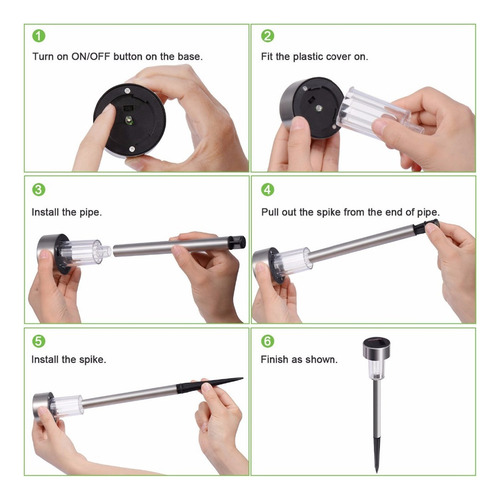 1
Turn on ON/OFF button on the base.

2
Fit the plastic cover on.

3
Install the pipe.

4
Pull out the spike from the end of pipe.

5
Install the spike.

6
Finish as shown.