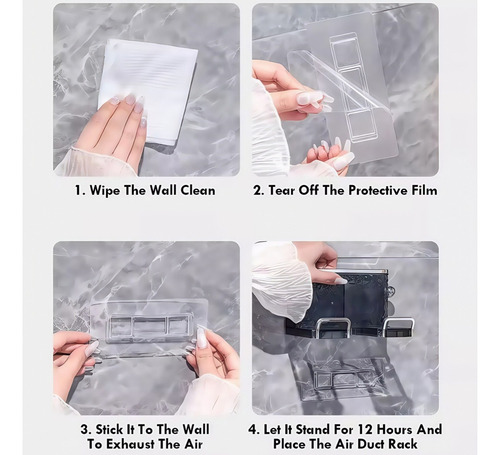 1. Wipe The Wall Clean

2. Tear Off The Protective Film

3. Stick It To The Wall To Exhaust The Air

4. Let It Stand For 12 Hours And Place The Air Duct Rack