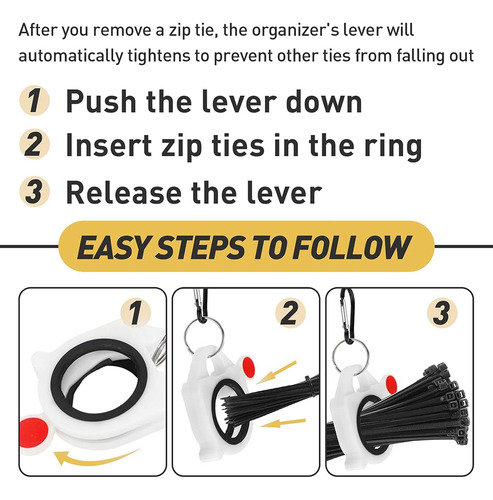 After you remove a zip tie, the organizer's lever will automatically tightens to prevent other ties from falling out

1 Push the lever down
2 Insert zip ties in the ring
3 Release the lever

EASY STEPS TO FOLLOW

1

2

3