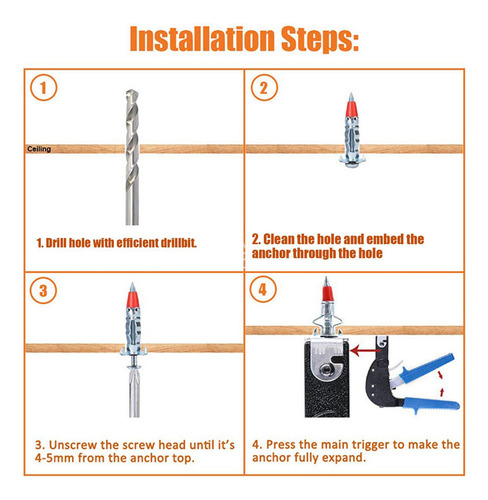 Installation Steps:

1

Ceiling

1. Drill hole with efficient drillbit.

2

2. Clean the hole and embed the anchor through the hole

3

3. Unscrew the screw head until it's 4-5mm from the anchor top.

4

4. Press the main trigger to make the anchor fully expand.