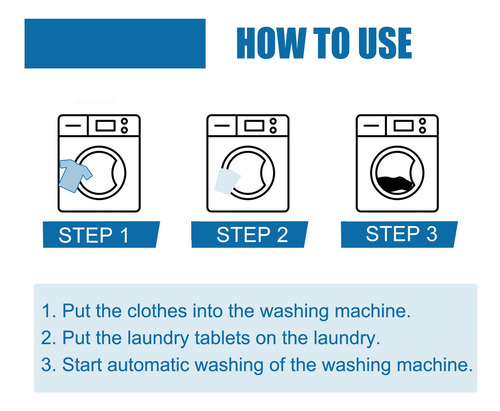 HOW TO USE

STEP 1

STEP 2

STEP 3

1. Put the clothes into the washing machine.
2. Put the laundry tablets on the laundry.
3. Start automatic washing of the washing machine.