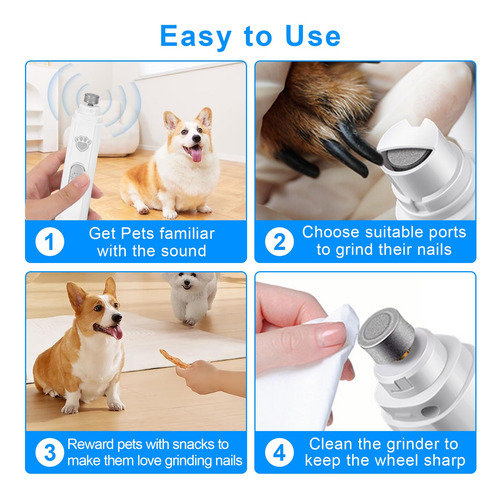 Easy to Use

1 Get Pets familiar with the sound

2 Choose suitable ports to grind their nails

3 Reward pets with snacks to make them love grinding nails

4 Clean the grinder to keep the wheel sharp