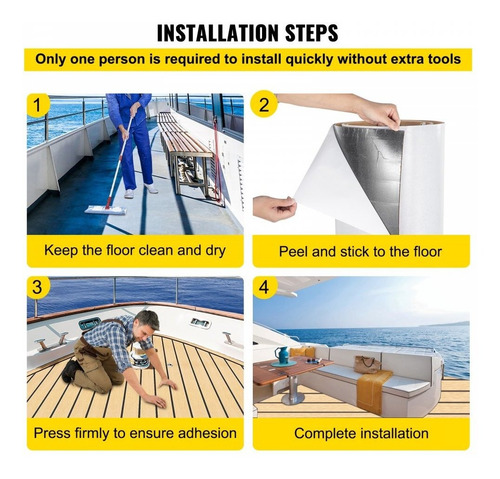 INSTALLATION STEPS

Only one person is required to install quickly without extra tools

1

Keep the floor clean and dry

2

Peel and stick to the floor

3

Press firmly to ensure adhesion

4

Complete installation