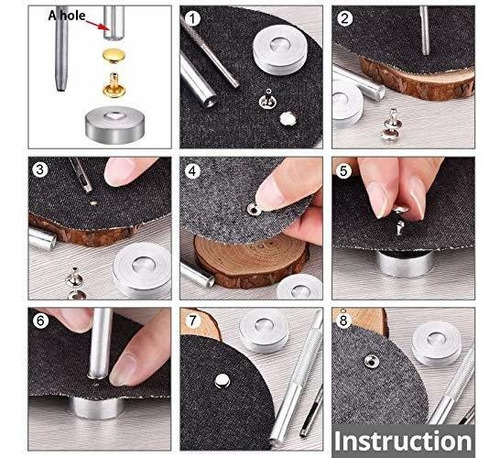 A hole

1

2

3

4

5

6

7

8

Instruction