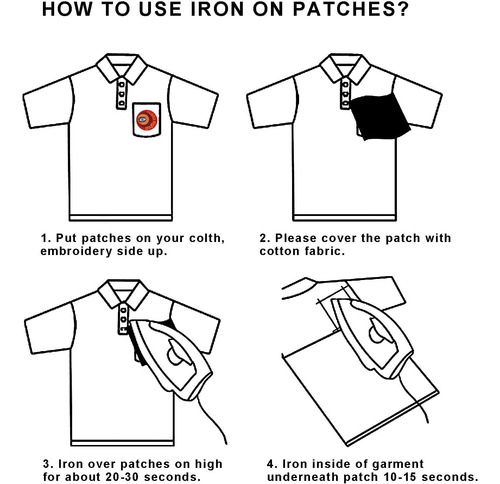 HOW TO USE IRON ON PATCHES?

1. Put patches on your colth, embroidery side up.

2. Please cover the patch with cotton fabric.

3. Iron over patches on high for about 20-30 seconds.

4. Iron inside of garment underneath patch 10-15 seconds.