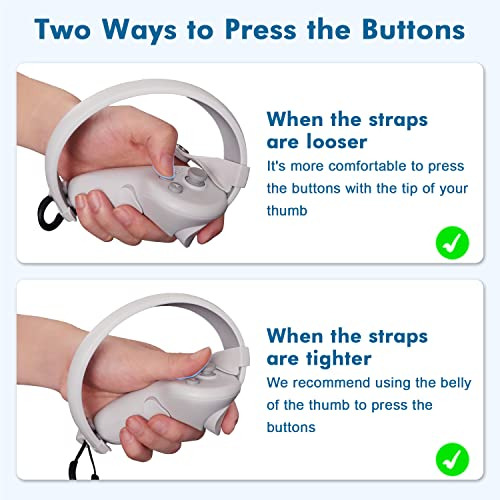 Two Ways to Press the Buttons

When the straps are looser

It's more comfortable to press the buttons with the tip of your thumb

When the straps are tighter

We recommend using the belly of the thumb to press the buttons