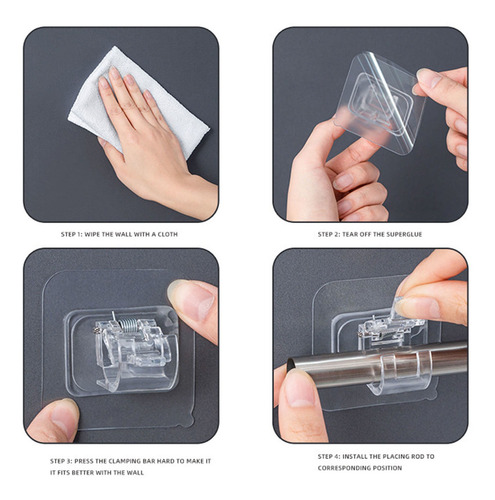 STEP 1: WIPE THE WALL WITH A CLOTH

STEP 2: TEAR OFF THE SUPERGLUE

STEP 3: PRESS THE CLAMPING BAR HARD TO MAKE IT IT FITS BETTER WITH THE WALL

STEP 4: INSTALL THE PLACING ROD TO CORRESPONDING POSITION