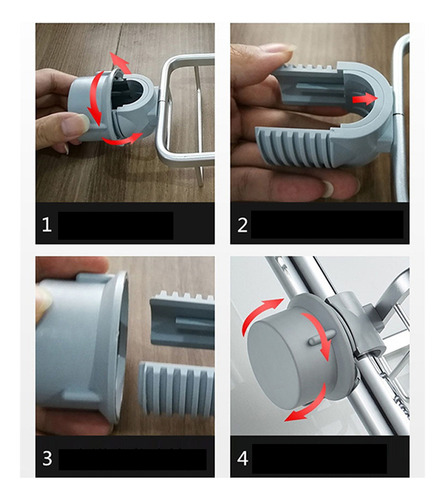 1

2

3

4