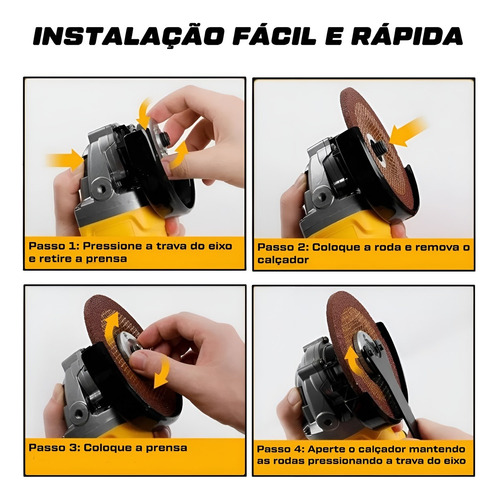 INSTALAÇÃO FÁCIL E RÁPIDA

Passo 1: Pressione a trava do eixo e retire a prensa

Passo 2: Coloque a roda e remova o calçador

Passo 3: Coloque a prensa

Passo 4: Aperte o calçador mantendo as rodas pressionando a trava do eixo