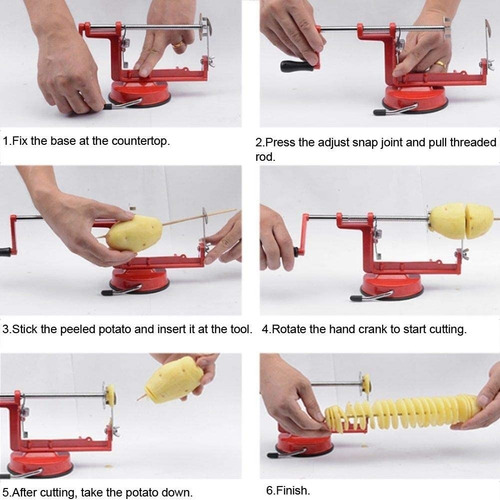 1.Fix the base at the countertop.

2.Press the adjust snap joint and pull threaded rod.

3.Stick the peeled potato and insert it at the tool.

4.Rotate the hand crank to start cutting.

5.After cutting, take the potato down.

6.Finish.