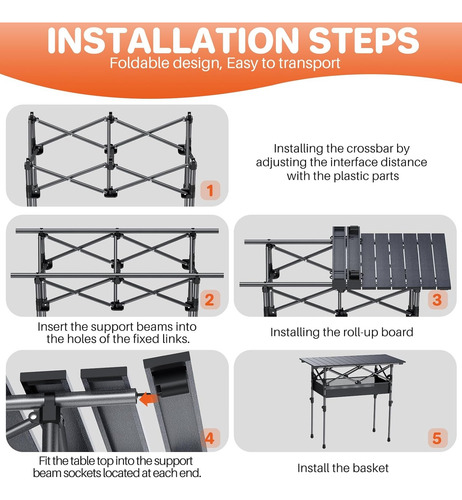 INSTALLATION STEPS
Foldable design, Easy to transport

1

Installing the crossbar by adjusting the interface distance with the plastic parts

2

Insert the support beams into the holes of the fixed links.

3

Installing the roll-up board

4

Fit the table top into the support beam sockets located at each end.

5

Install the basket