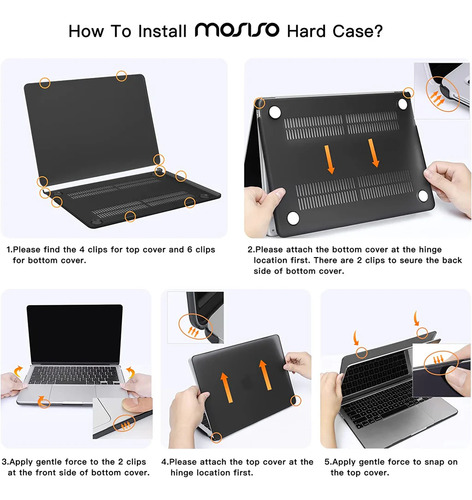 How To Install MOSISO Hard Case?

1.Please find the 4 clips for top cover and 6 clips for bottom cover.

2.Please attach the bottom cover at the hinge location first. There are 2 clips to seure the back side of bottom cover.

3.Apply gentle force to the 2 clips at the front side of bottom cover.

4.Please attach the top cover at the hinge location first.

5.Apply gentle force to snap on the top cover.