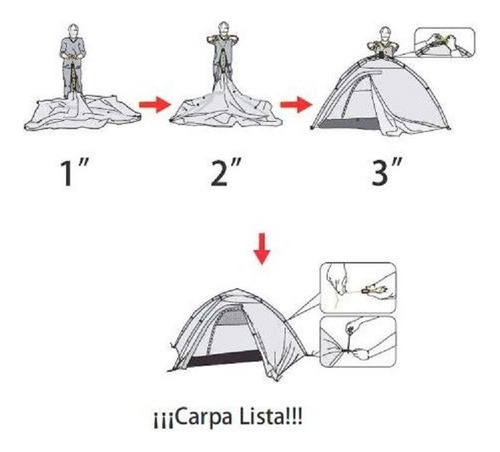 1″

2″

3″

¡¡¡Carpa Lista!!!