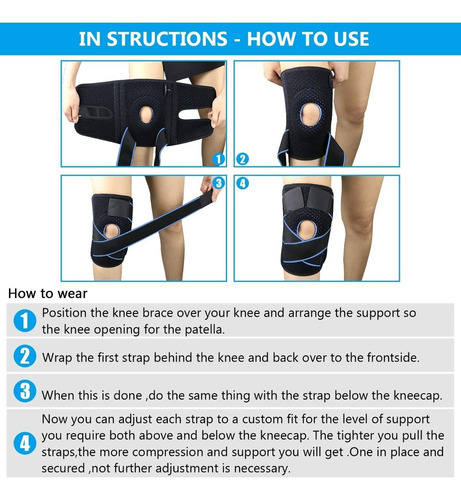 IN STRUCTIONS - HOW TO USE

1 2

3 4

How to wear

1 Position the knee brace over your knee and arrange the support so the knee opening for the patella.

2 Wrap the first strap behind the knee and back over to the frontside.

3 When this is done ,do the same thing with the strap below the kneecap.

4 Now you can adjust each strap to a custom fit for the level of support you require both above and below the kneecap. The tighter you pull the straps,the more compression and support you will get .One in place and secured ,not further adjustment is necessary.