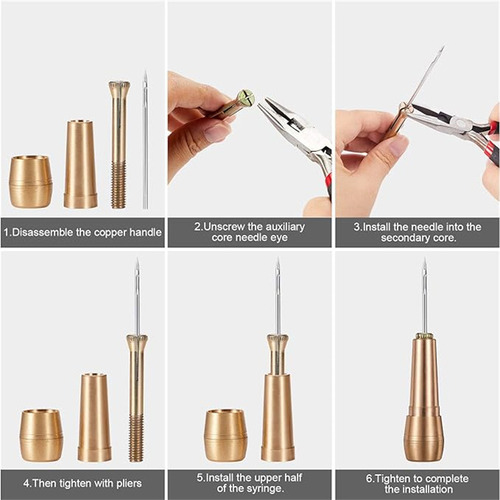 1.Disassemble the copper handle

2.Unscrew the auxiliary core needle eye

3.Install the needle into the secondary core.

4.Then tighten with pliers

5.Install the upper half of the syringe.

6.Tighten to complete the installation