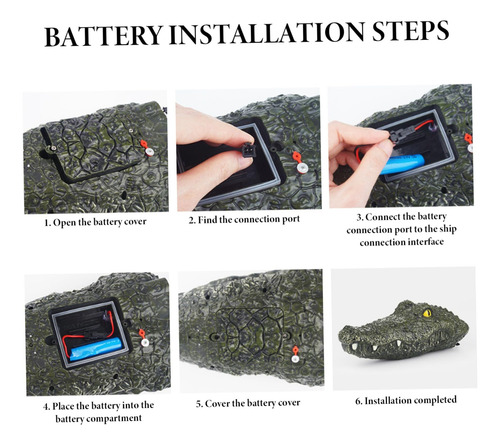 BATTERY INSTALLATION STEPS

1. Open the battery cover

2. Find the connection port

3. Connect the battery connection port to the ship connection interface

4. Place the battery into the battery compartment

5. Cover the battery cover

6. Installation completed