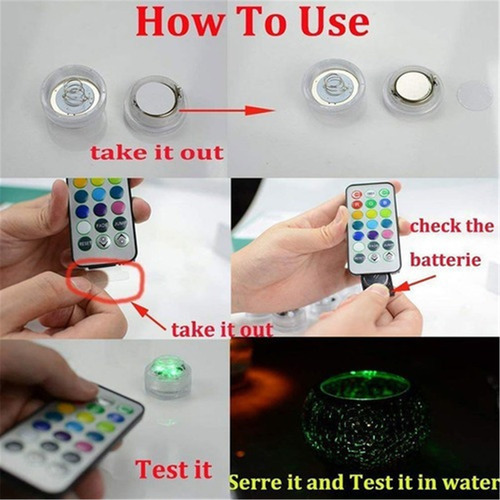 How To Use

take it out

FADE JUMP
RESET

check the batterie

take it out

Test it

Serre it and Test it in water