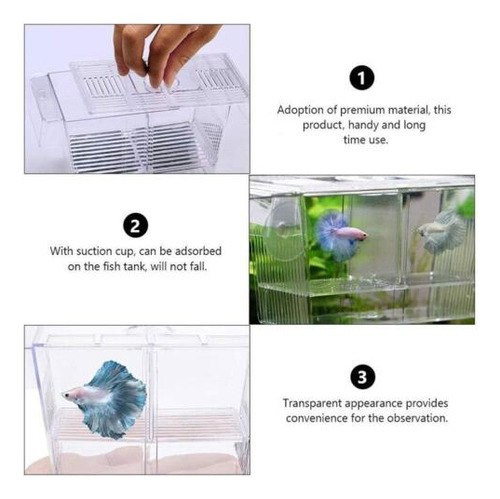 1

Adoption of premium material, this product, handy and long time use.

2

With suction cup, can be adsorbed on the fish tank, will not fall.

3

Transparent appearance provides convenience for the observation.