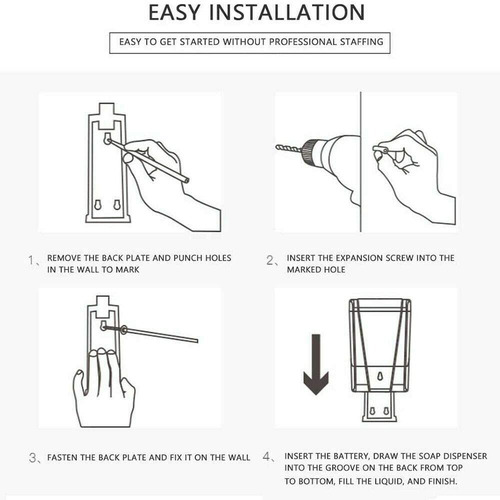 EASY INSTALLATION

EASY TO GET STARTED WITHOUT PROFESSIONAL STAFFING

1、REMOVE THE BACK PLATE AND PUNCH HOLES IN THE WALL TO MARK

2、INSERT THE EXPANSION SCREW INTO THE MARKED HOLE

3、FASTEN THE BACK PLATE AND FIX IT ON THE WALL

4、INSERT THE BATTERY, DRAW THE SOAP DISPENSER INTO THE GROOVE ON THE BACK FROM TOP TO BOTTOM, FILL THE LIQUID, AND FINISH.