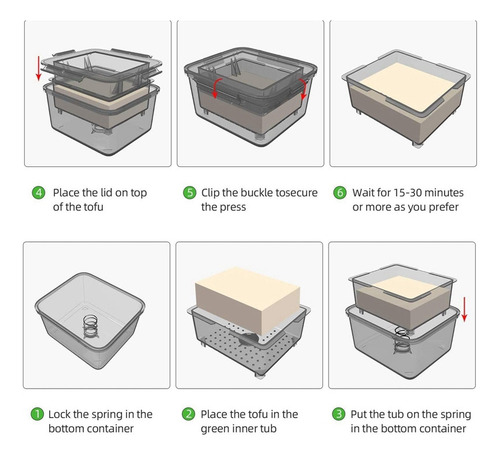 4 Place the lid on top of the tofu

5 Clip the buckle tosecure the press

6 Wait for 15-30 minutes or more as you prefer

1 Lock the spring in the bottom container

2 Place the tofu in the green inner tub

3 Put the tub on the spring in the bottom container