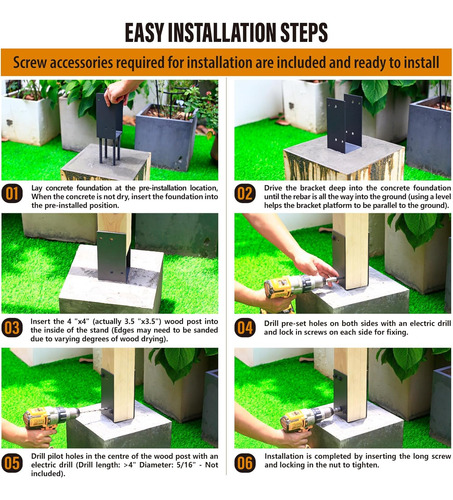 EASY INSTALLATION STEPS

Screw accessories required for installation are included and ready to install

01 Lay concrete foundation at the pre-installation location, When the concrete is not dry, insert the foundation into the pre-installed position.

02 Drive the bracket deep into the concrete foundation until the rebar is all the way into the ground (using a level helps the bracket platform to be parallel to the ground).

03 Insert the 4 "x4" (actually 3.5 "x3.5") wood post into the inside of the stand (Edges may need to be sanded due to varying degrees of wood drying).

04 Drill pre-set holes on both sides with an electric drill and lock in screws on each side for fixing.

05 Drill pilot holes in the centre of the wood post with an electric drill (Drill length: >4" Diameter: 5/16" - Not included).

06 Installation is completed by inserting the long screw and locking in the nut to tighten.