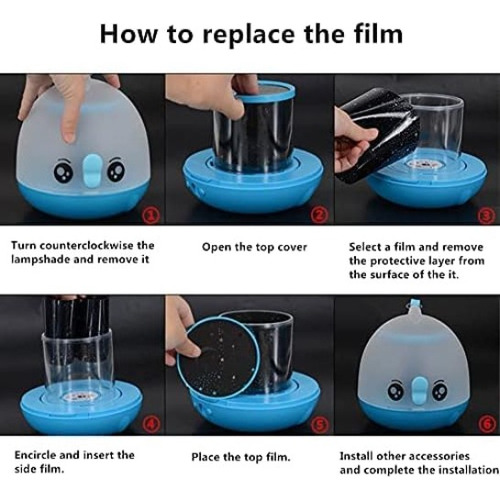 How to replace the film

①

②

③

Turn counterclockwise the lampshade and remove it

Open the top cover

Select a film and remove the protective layer from the surface of the it.

④

⑤

⑥

Encircle and insert the side film.

Place the top film.

Install other accessories and complete the installation