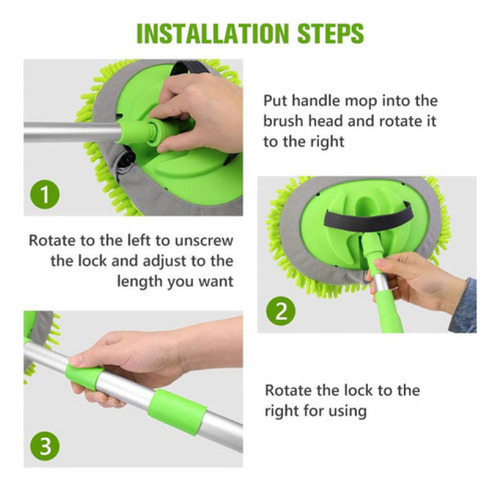 INSTALLATION STEPS

1

Put handle mop into the brush head and rotate it to the right

Rotate to the left to unscrew the lock and adjust to the length you want

2

3

Rotate the lock to the right for using