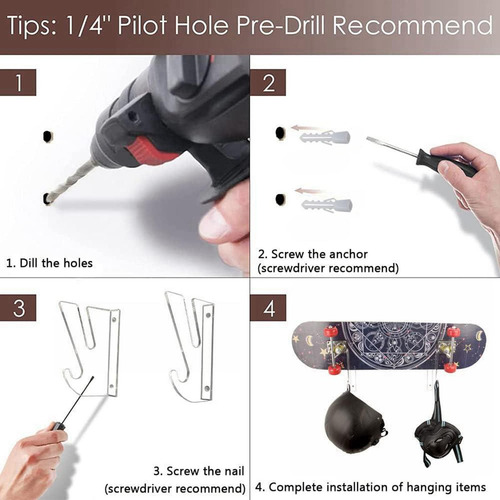 Tips: 1/4" Pilot Hole Pre-Drill Recommend

1

1. Dill the holes

2

2. Screw the anchor (screwdriver recommend)

3

3. Screw the nail (screwdriver recommend)

4

4. Complete installation of hanging items