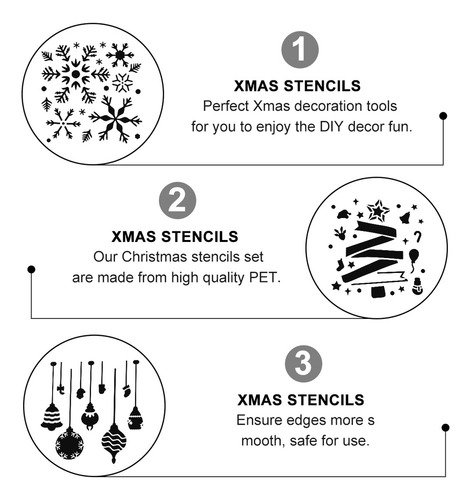 1

XMAS STENCILS

Perfect Xmas decoration tools for you to enjoy the DIY decor fun.

2

XMAS STENCILS

Our Christmas stencils set are made from high quality PET.

3

XMAS STENCILS

Ensure edges more s mooth, safe for use.