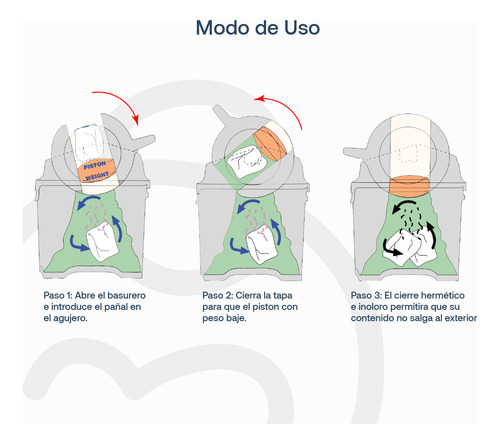 Modo de Uso

PISTON
WEIGHT

Paso 1: Abre el basurero e introduce el pañal en el agujero.

Paso 2: Cierra la tapa para que el piston con peso baje.

Paso 3: El cierre hermético e inoloro permitira que su contenido no salga al exterior