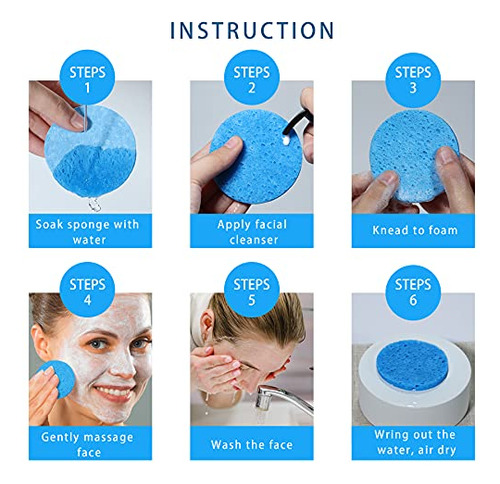 INSTRUCTION

STEPS 1
Soak sponge with water

STEPS 2
Apply facial cleanser

STEPS 3
Knead to foam

STEPS 4
Gently massage face

STEPS 5
Wash the face

STEPS 6
Wring out the water, air dry